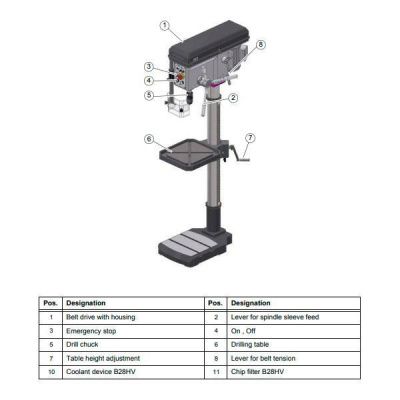 1
8
3
4
5
2
6
7

| Pos. | Designation | Pos. | Designation |
|---|---|---|---|
| 1 | Belt drive with housing | 2 | Lever for spindle sleeve feed |
| 3 | Emergency stop | 4 | On , Off |
| 5 | Drill chuck | 6 | Drilling table |
| 7 | Table height adjustment | 8 | Lever for belt tension |
| 10 | Coolant device B28HV | 11 | Chip filter B28HV |