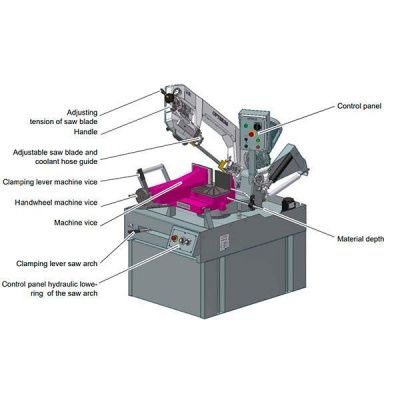 Adjusting tension of saw blade

Handle

Adjustable saw blade and coolant hose guide

Clamping lever machine vice

Handwheel machine vice

Machine vice

Clamping lever saw arch

Control panel hydraulic lowering of the saw arch

Control panel

Material depth

OPTIMUM