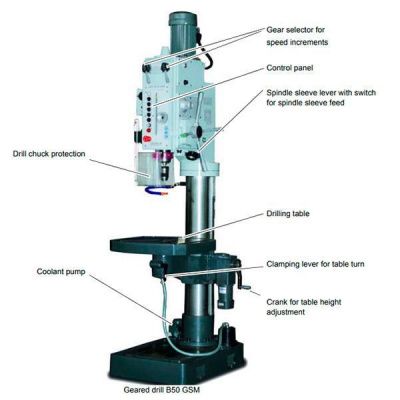 Gear selector for speed increments

Control panel

Spindle sleeve lever with switch for spindle sleeve feed

Drill chuck protection

Drilling table

Clamping lever for table turn

Coolant pump

Crank for table height adjustment

Geared drill B50 GSM