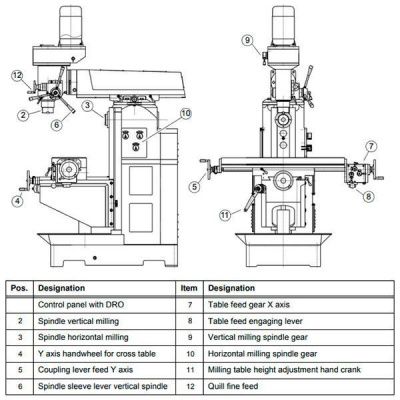 12
2
6
3
10
4
9
7
5
8
11

| Pos. | Designation | Item | Designation |
|---|---|---|---|
| | Control panel with DRO | 7 | Table feed gear X axis |
| 2 | Spindle vertical milling | 8 | Table feed engaging lever |
| 3 | Spindle horizontal milling | 9 | Vertical milling spindle gear |
| 4 | Y axis handwheel for cross table | 10 | Horizontal milling spindle gear |
| 5 | Coupling lever feed Y axis | 11 | Milling table height adjustment hand crank |
| 6 | Spindle sleeve lever vertical spindle | 12 | Quill fine feed |