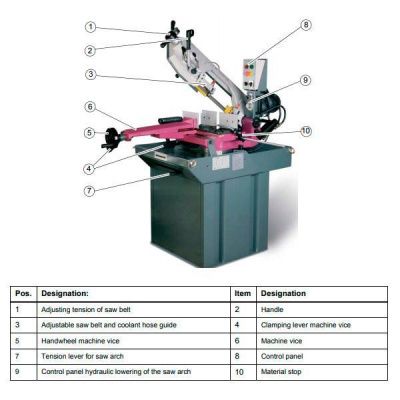 1
2
3
6
5
4
7
8
9
10

| Pos. | Designation: | Item | Designation |
|---|---|---|---|
| 1 | Adjusting tension of saw belt | 2 | Handle |
| 3 | Adjustable saw belt and coolant hose guide | 4 | Clamping lever machine vice |
| 5 | Handwheel machine vice | 6 | Machine vice |
| 7 | Tension lever for saw arch | 8 | Control panel |
| 9 | Control panel hydraulic lowering of the saw arch | 10 | Material stop |