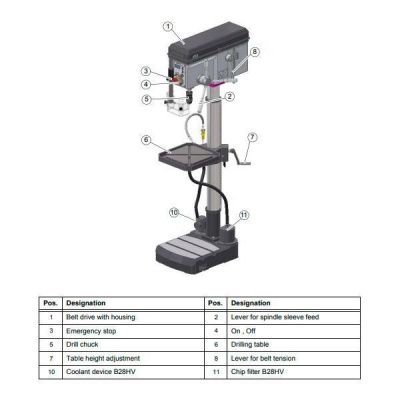 1
8
3
4
5
2
6
7
10
11

| Pos. | Designation | Pos. | Designation |
|---|---|---|---|
| 1 | Belt drive with housing | 2 | Lever for spindle sleeve feed |
| 3 | Emergency stop | 4 | On , Off |
| 5 | Drill chuck | 6 | Drilling table |
| 7 | Table height adjustment | 8 | Lever for belt tension |
| 10 | Coolant device B28HV | 11 | Chip filter B28HV |