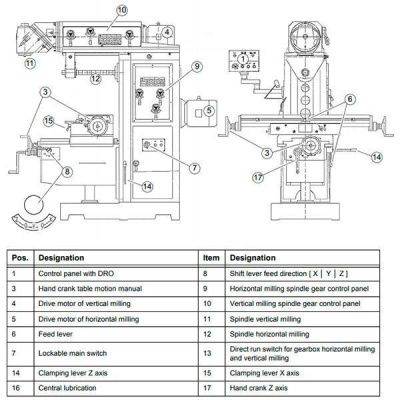 10
4
11
12
9
3
15
5
8
7
14
1
6
3
14
17

| Pos. | Designation | Item | Designation |
|---|---|---|---|
| 1 | Control panel with DRO | 8 | Shift lever feed direction [ X \| Y \| Z ] |
| 3 | Hand crank table motion manual | 9 | Horizontal milling spindle gear control panel |
| 4 | Drive motor of vertical milling | 10 | Vertical milling spindle gear control panel |
| 5 | Drive motor of horizontal milling | 11 | Spindle vertical milling |
| 6 | Feed lever | 12 | Spindle horizontal milling |
| 7 | Lockable main switch | 13 | Direct run switch for gearbox horizontal milling and vertical milling |
| 14 | Clamping lever Z axis | 15 | Clamping lever X axis |
| 16 | Central lubrication | 17 | Hand crank Z axis |